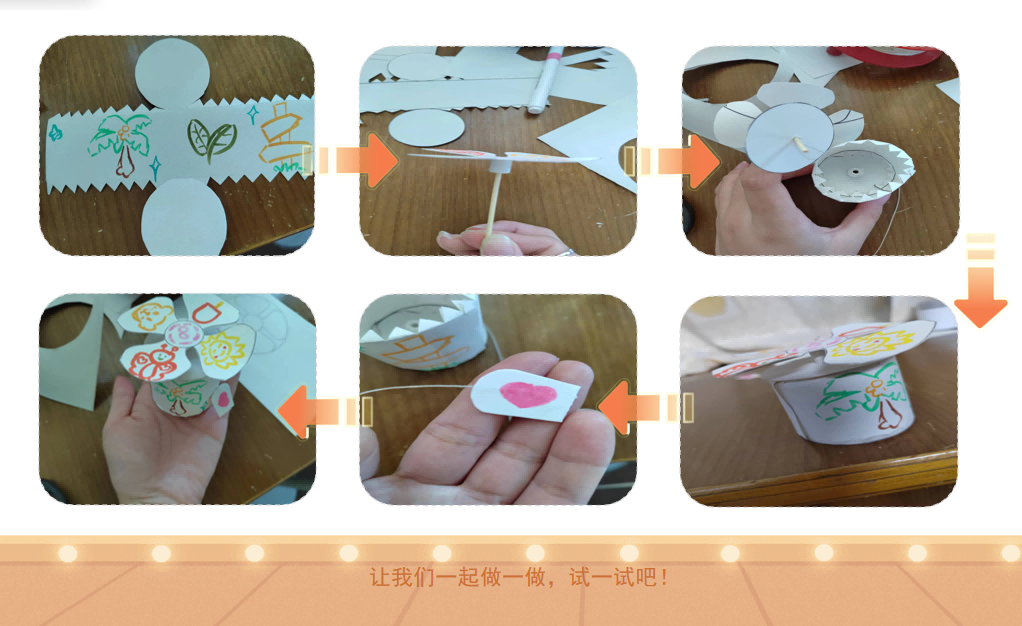 让我们一起做一做，试一试吧！